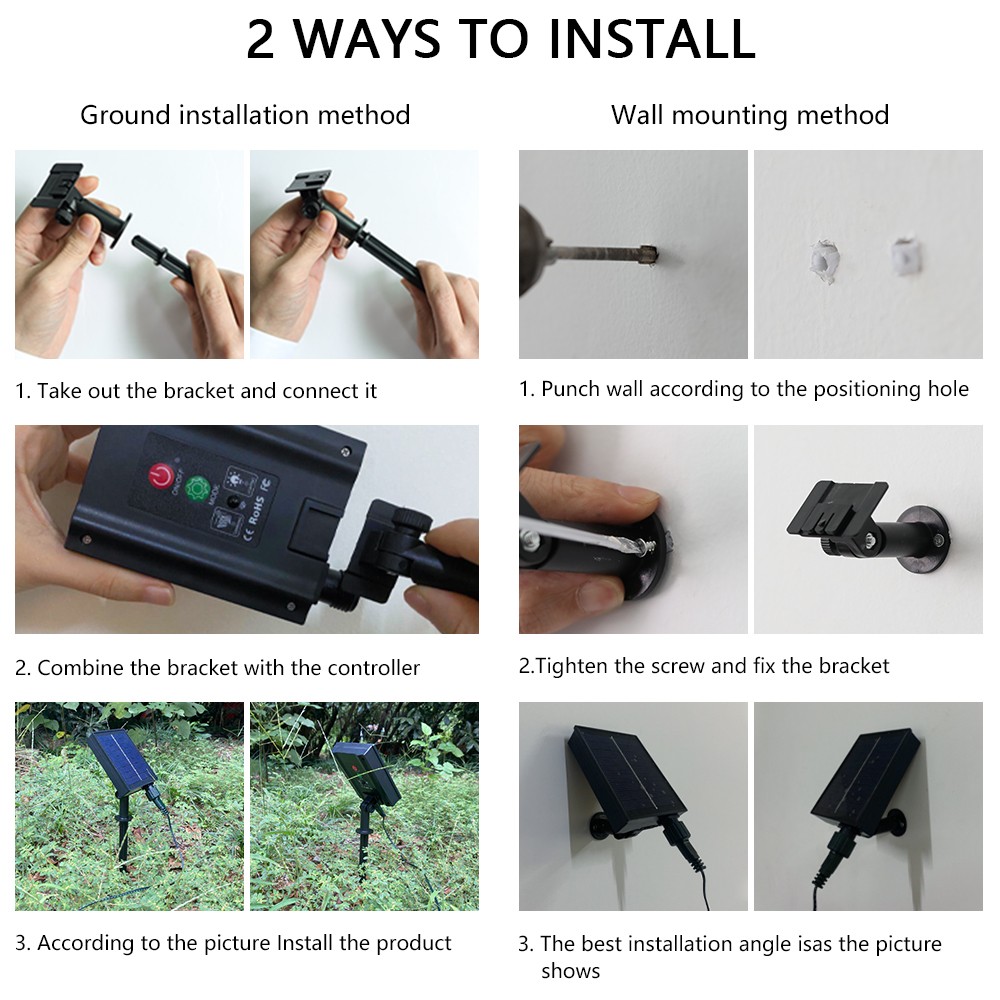 2 WAYS TO INSTALL

Ground installation method

1. Take out the bracket and connect it

ON/OFF MODE CE RoHS

2. Combine the bracket with the controller

3. According to the picture Install the product

Wall mounting method

1. Punch wall according to the positioning hole

2.Tighten the screw and fix the bracket

3. The best installation angle isas the picture shows